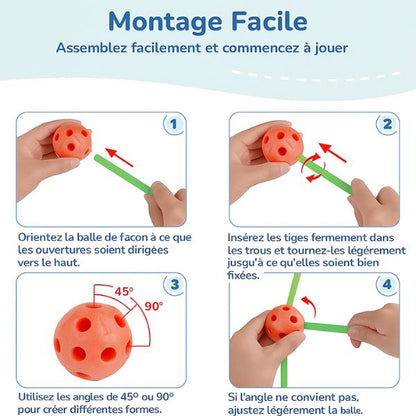 Montage Facile

Assemblez facilement et commencez à jouer

1

Orientez la balle de facon à ce que les ouvertures soient dirigées vers le haut.

2

Insérez les tiges fermement dans les trous et tournez-les légérement jusgu'à ce qu'elles soient bien fixées.

3

45°

90°

Utilisez les angles de 45° ou 90° pour créer différentes formes.

4

Si l'angle ne convient pas, ajustez légérement la balle.